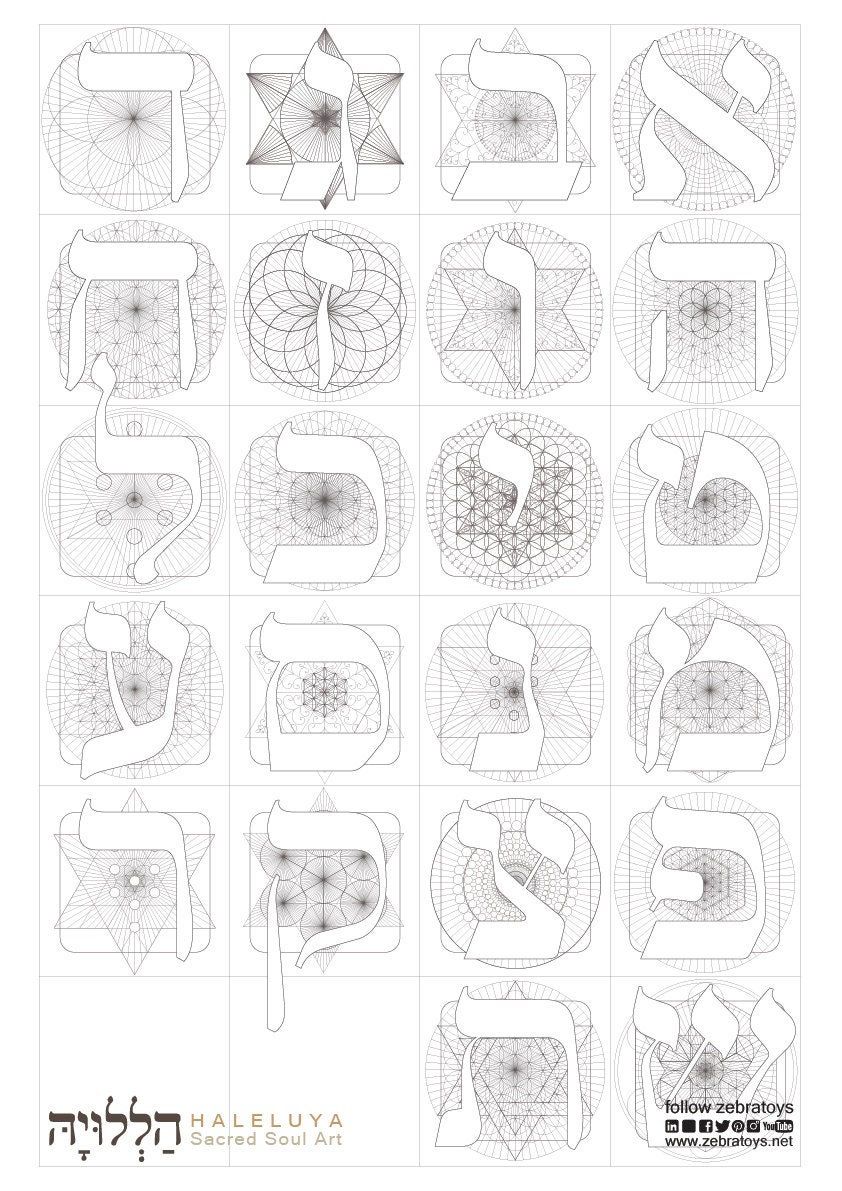 א ב ג ד
ה ו ז ח
ט י כ ל
מ נ ס ע
פ צ ק ר
ש ת

הַלְלוּיָהּ HALELUYA Sacred Soul Art

follow zebratoys
YouTube
www.zebratoys.net